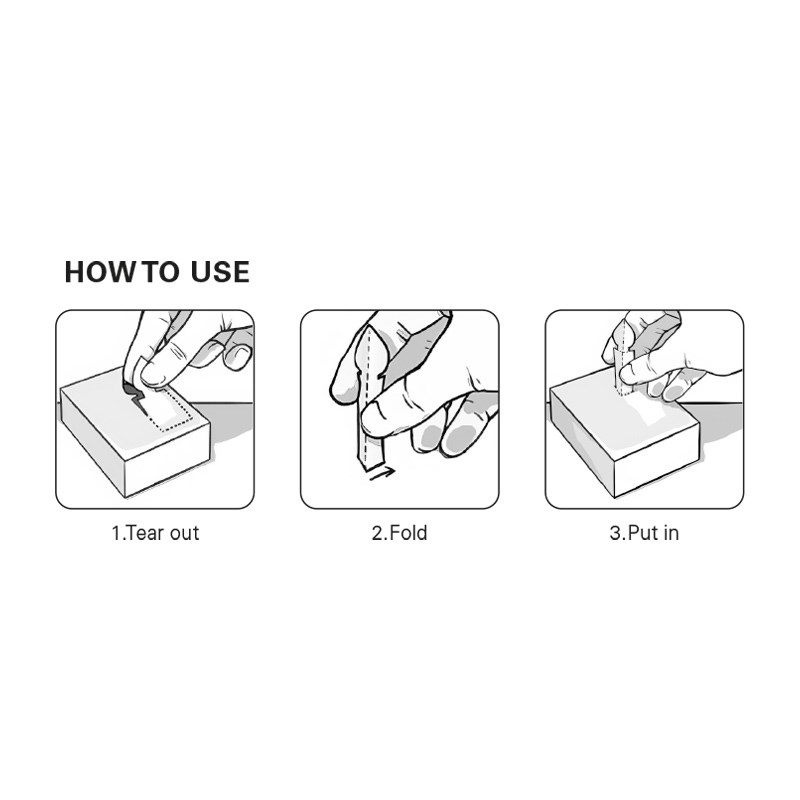 HOW TO USE

1.Tear out

2.Fold

3.Put in